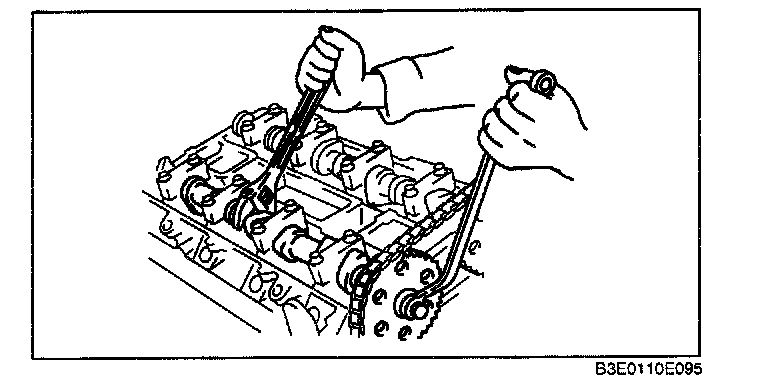 B3E0110E095