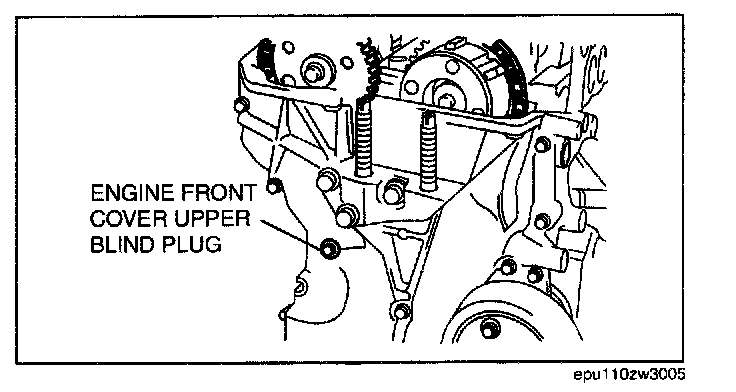 ENGINE FRONT COVER UPPER BLIND PLUG

epu110zw3005