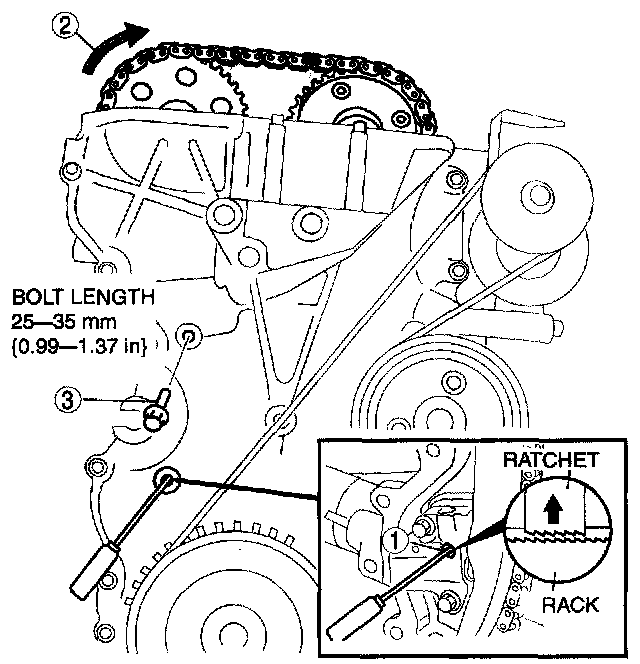 2

BOLT LENGTH
25—35 mm
{0.99—1.37 in}

3

RATCHET

1

RACK