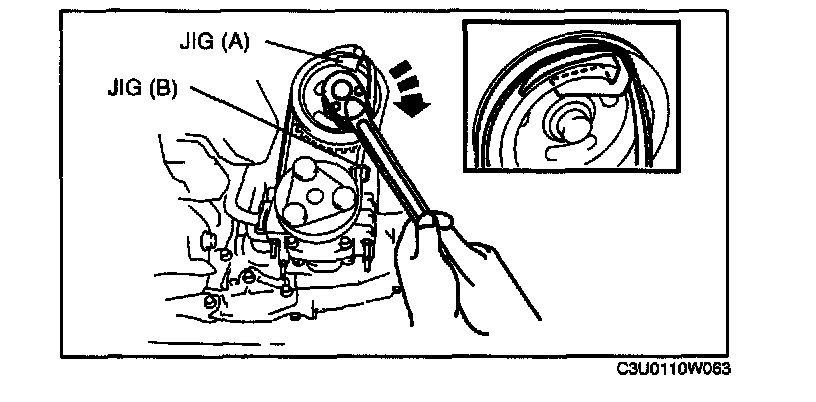 JIG (A)
JIG (B)
C3U0110W063