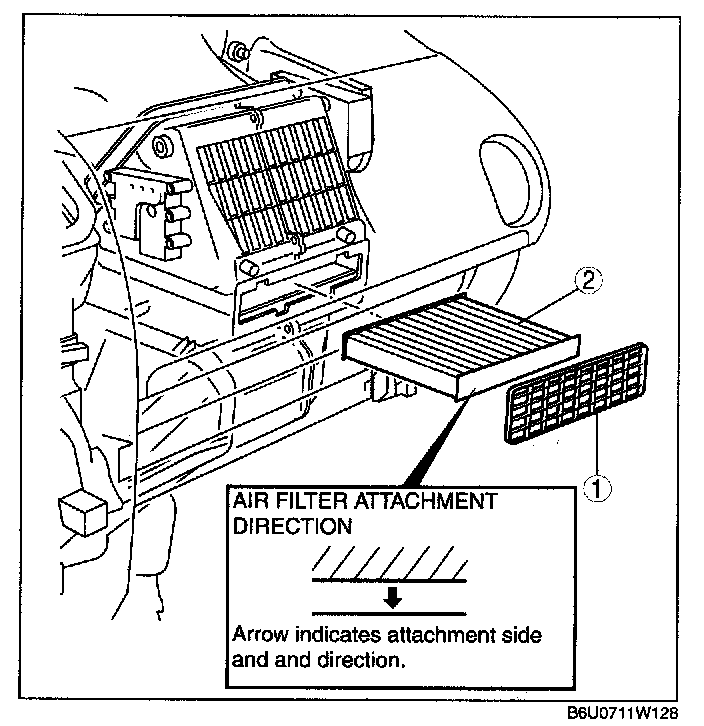 ②

①

AIR FILTER ATTACHMENT DIRECTION

Arrow indicates attachment side and and direction.

B6U0711W128