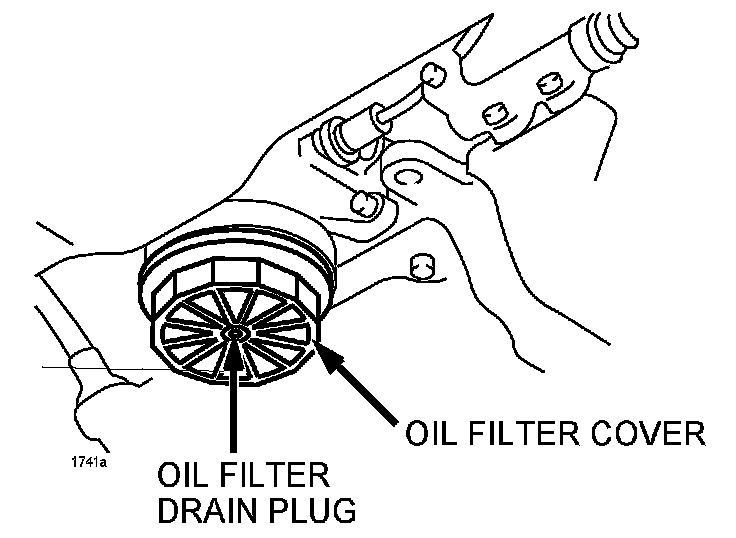 OIL FILTER COVER

1741a

OIL FILTER
DRAIN PLUG