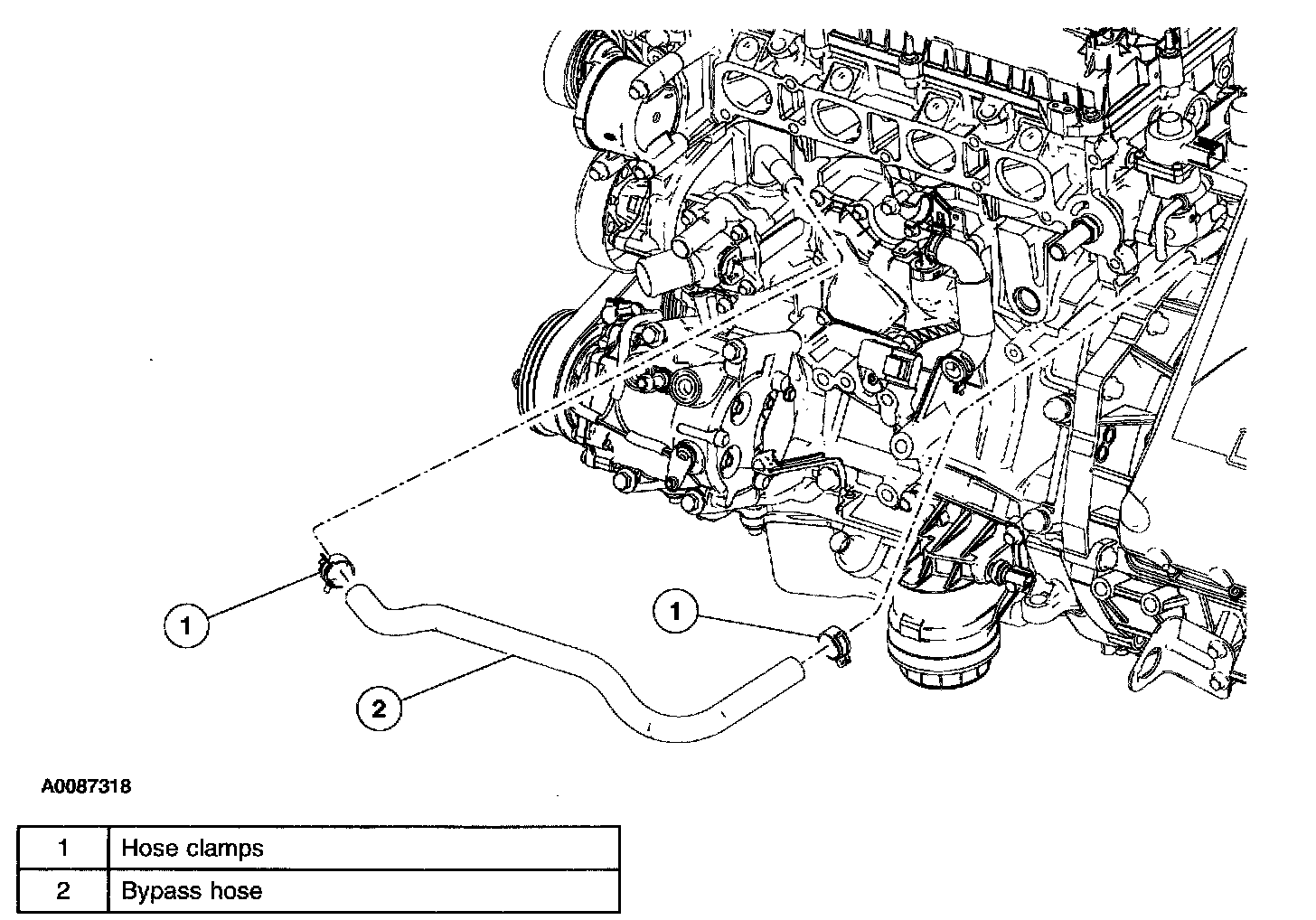 1

1

2

A0087318

| 1 | Hose clamps |
|---|---|
| 2 | Bypass hose |