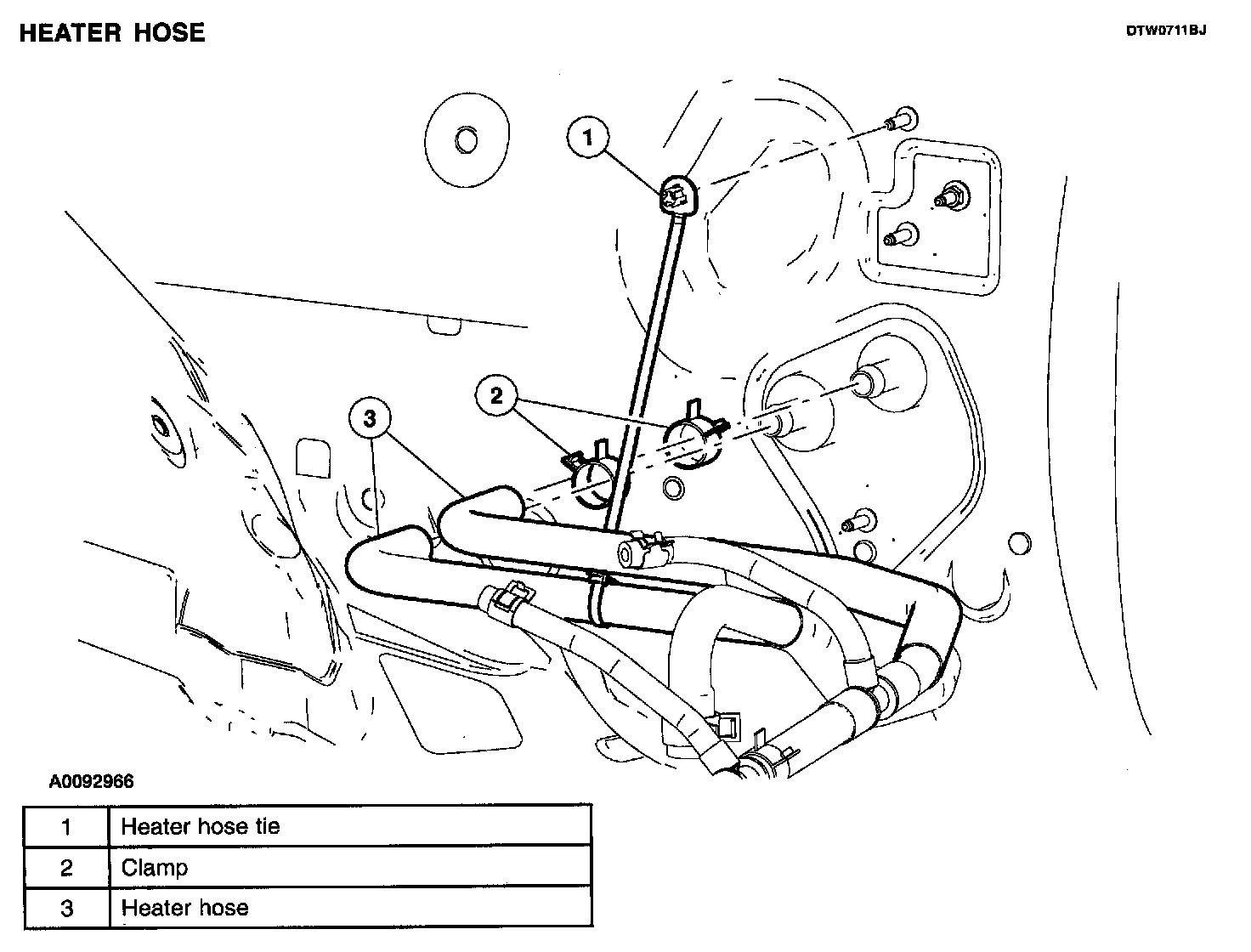 HEATER HOSE

DTW0711BJ

1

2

3

A0092966

| 1 | Heater hose tie |
|---|---|
| 2 | Clamp |
| 3 | Heater hose |