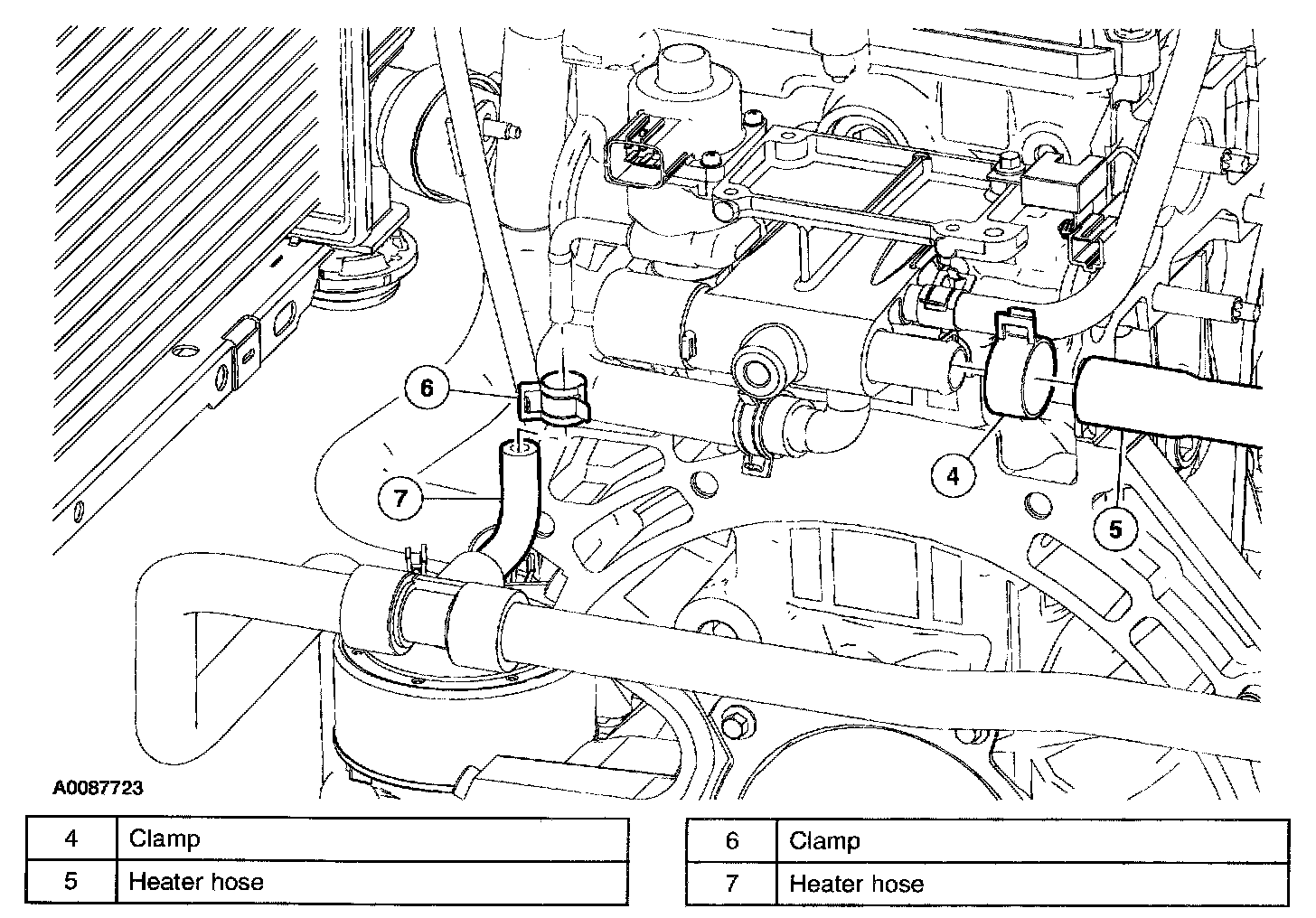 6

7

4

5

A0087723

| 4 | Clamp |
|---|---|
| 5 | Heater hose |

| 6 | Clamp |
|---|---|
| 7 | Heater hose |