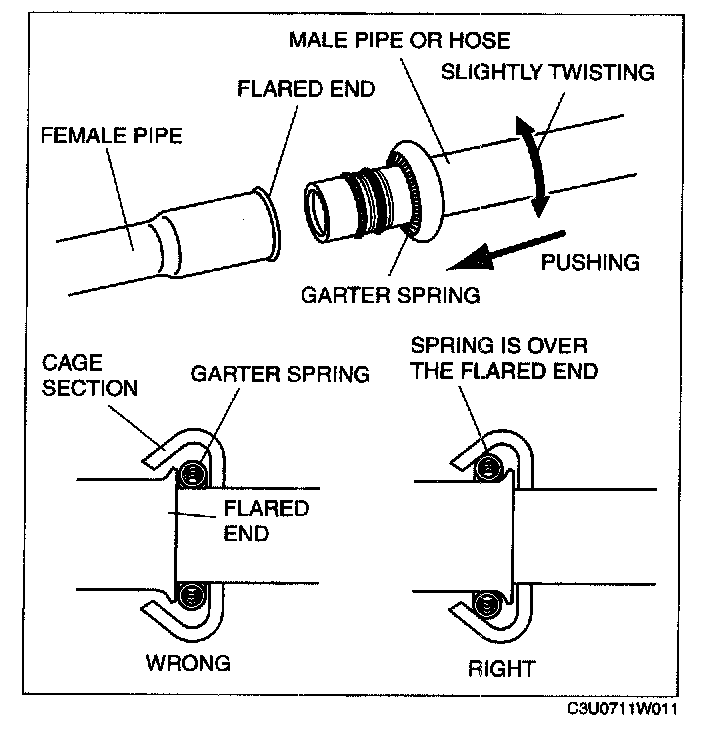 MALE PIPE OR HOSE

SLIGHTLY TWISTING

FLARED END

FEMALE PIPE

PUSHING

GARTER SPRING

CAGE SECTION

GARTER SPRING

SPRING IS OVER THE FLARED END

FLARED END

WRONG

RIGHT

C3U0711W011