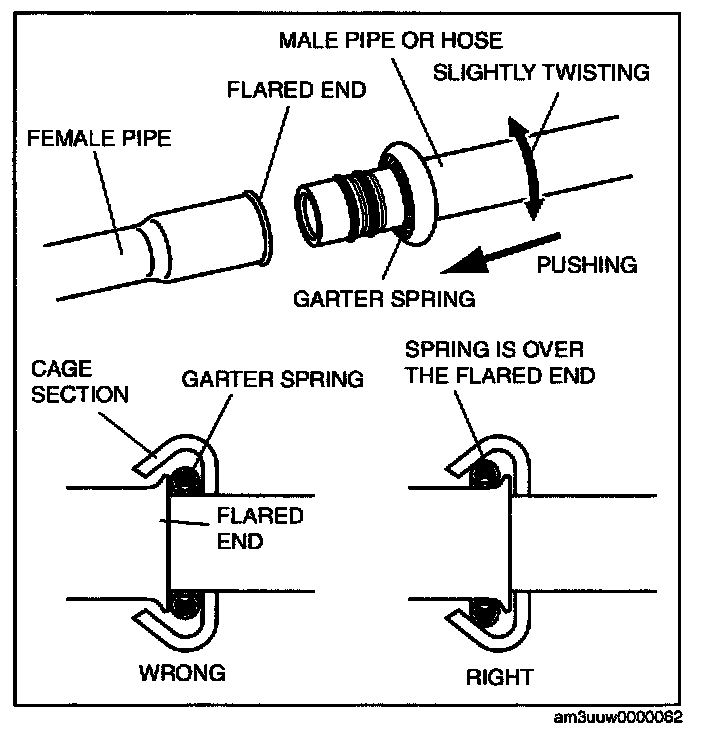 MALE PIPE OR HOSE
SLIGHTLY TWISTING
FLARED END
FEMALE PIPE
PUSHING
GARTER SPRING
CAGE SECTION
GARTER SPRING
SPRING IS OVER THE FLARED END
FLARED END
WRONG
RIGHT
am3uuw0000062