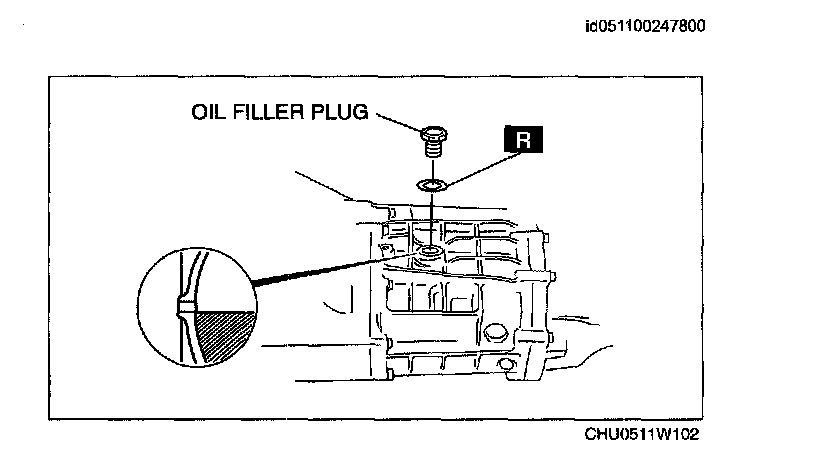 id051100247800

OIL FILLER PLUG

R

CHU0511W102