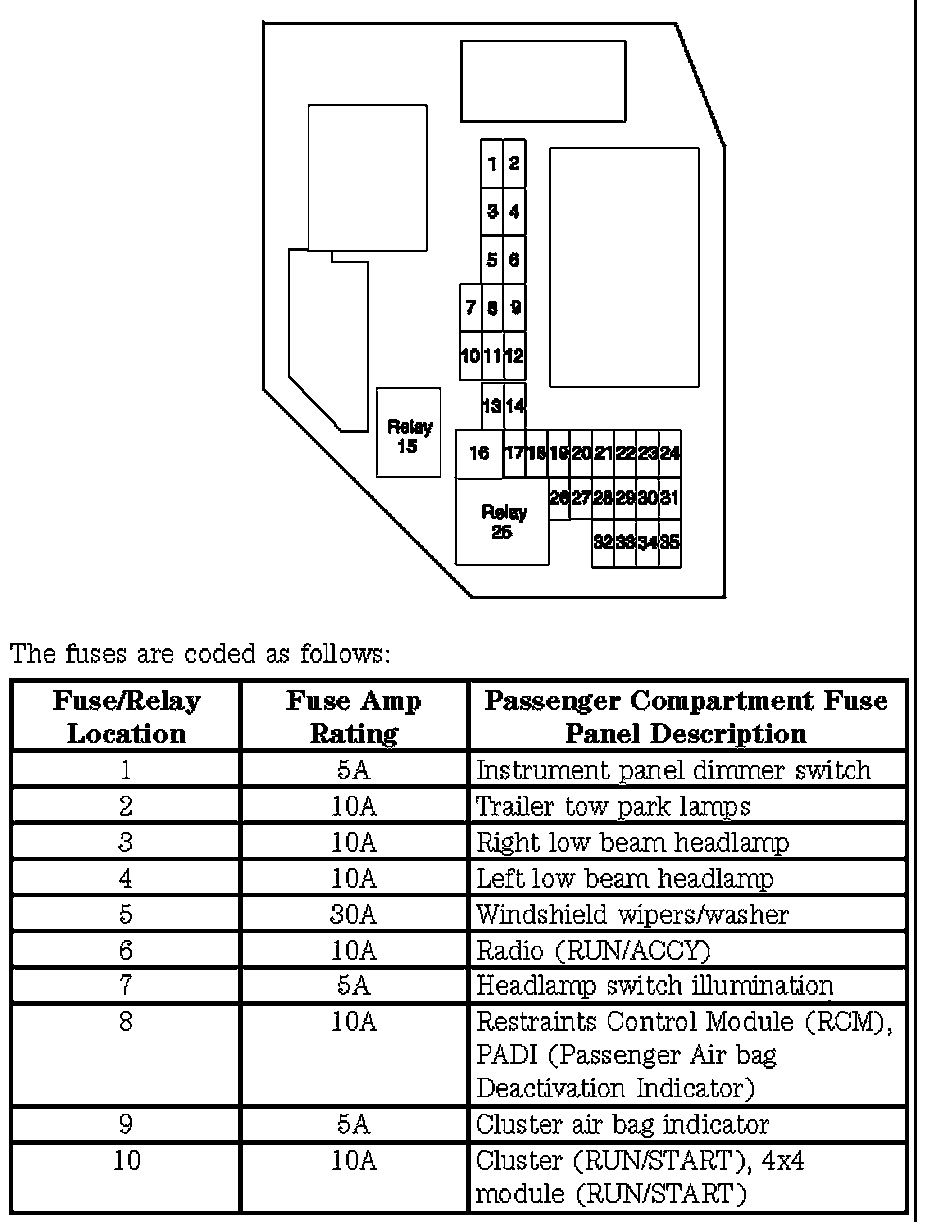 1 2
3 4
5 6
7 8 9
10 11 12
13 14
Relay 15
16 17 18 19 20 21 22 23 24
Relay 25
26 27 28 29 30 31
32 33 34 35

The fuses are coded as follows:

| Fuse/Relay Location | Fuse Amp Rating | Passenger Compartment Fuse Panel Description |
|---|---|---|
| 1 | 5A | Instrument panel dimmer switch |
| 2 | 10A | Trailer tow park lamps |
| 3 | 10A | Right low beam headlamp |
| 4 | 10A | Left low beam headlamp |
| 5 | 30A | Windshield wipers/washer |
| 6 | 10A | Radio (RUN/ACCY) |
| 7 | 5A | Headlamp switch illumination |
| 8 | 10A | Restraints Control Module (RCM), PADI (Passenger Air bag Deactivation Indicator) |
| 9 | 5A | Cluster air bag indicator |
| 10 | 10A | Cluster (RUN/START), 4x4 module (RUN/START) |