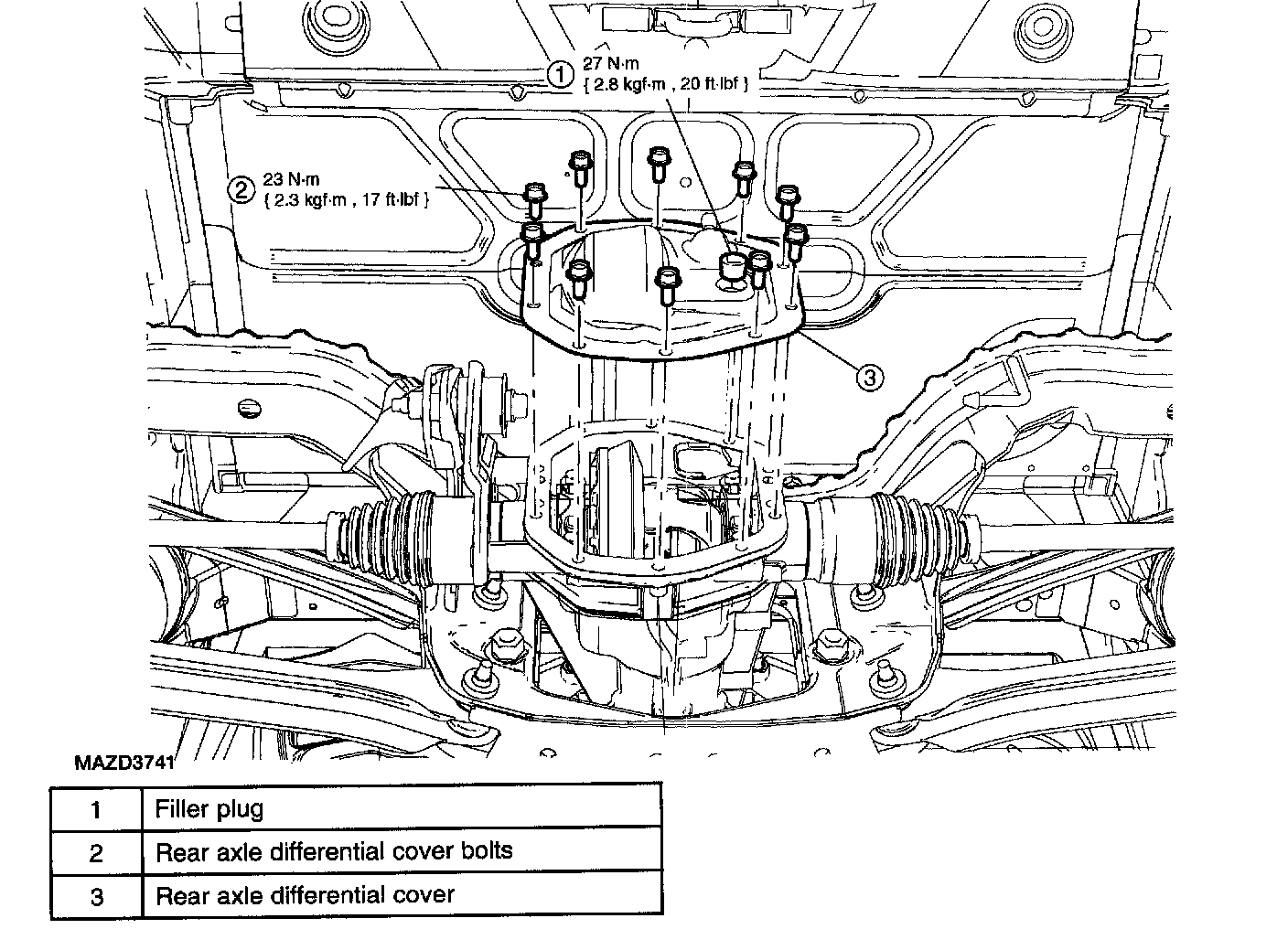 1 27 N·m
{ 2.8 kgf·m , 20 ft·lbf }

2 23 N·m
{ 2.3 kgf·m , 17 ft·lbf }

3

MAZD3741

| 1 | Filler plug |
|---|---|
| 2 | Rear axle differential cover bolts |
| 3 | Rear axle differential cover |