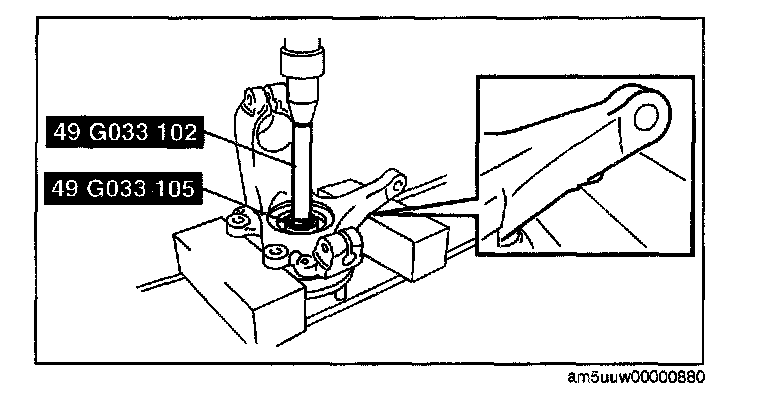 49 G033 102

49 G033 105

am5uuw00000880