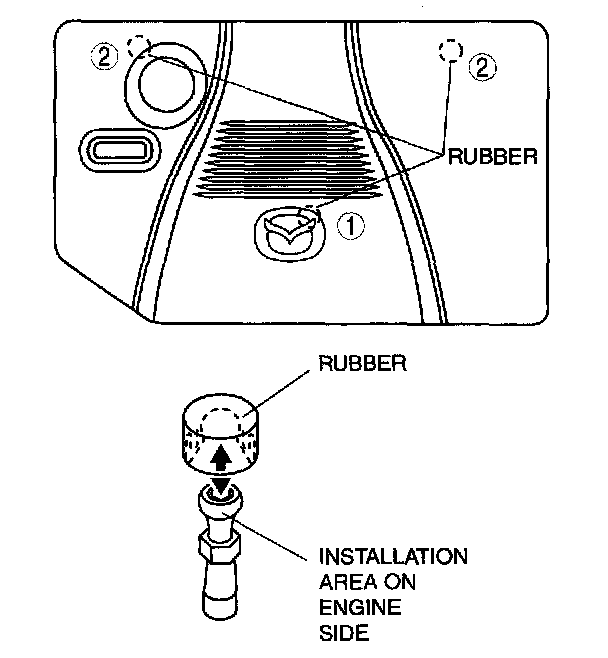 ②
②
RUBBER
①

RUBBER

INSTALLATION AREA ON ENGINE SIDE