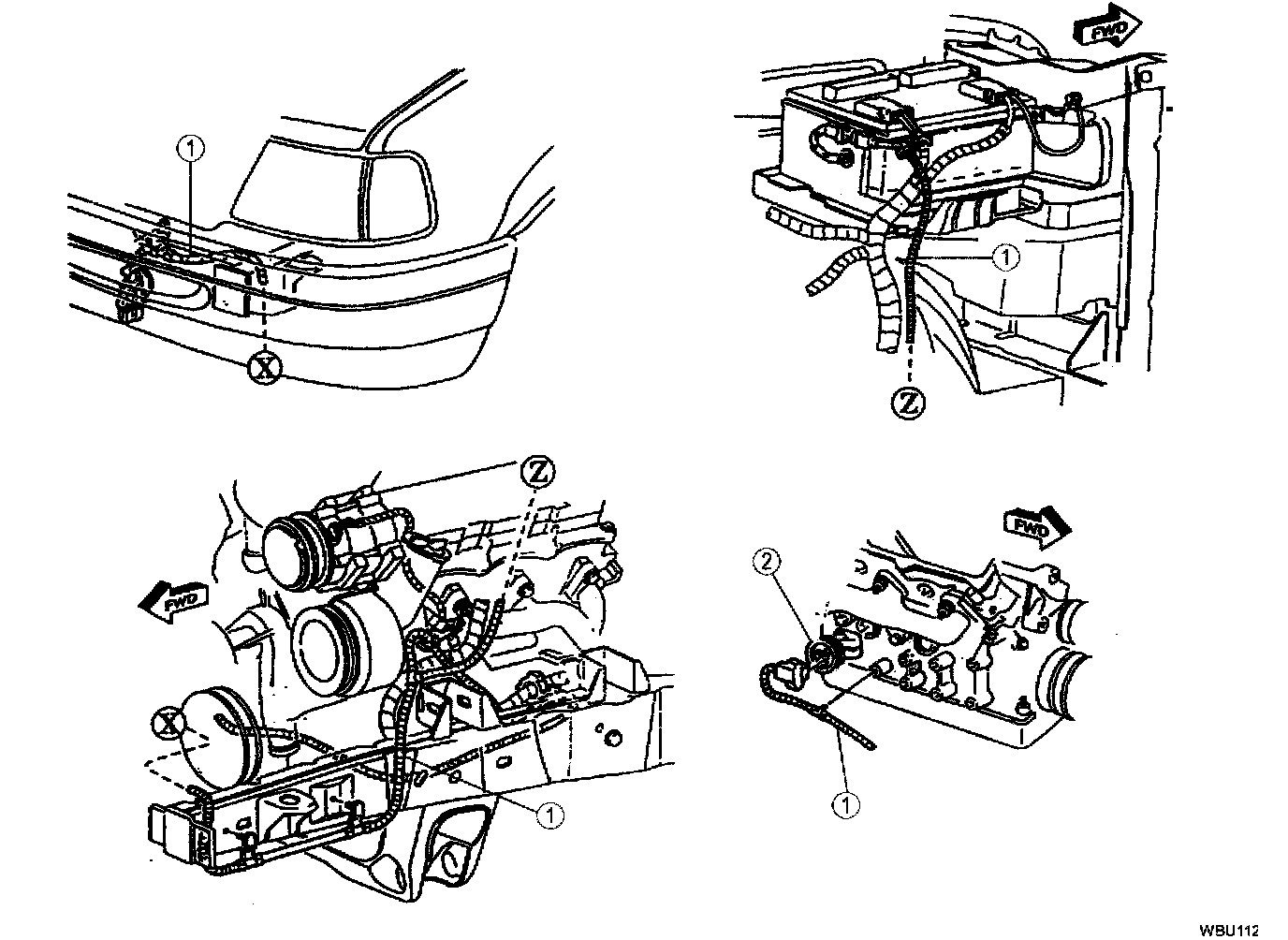 1

X

FWD

1

Z

Z

FWD

X

1

FWD

2

1

WBU112