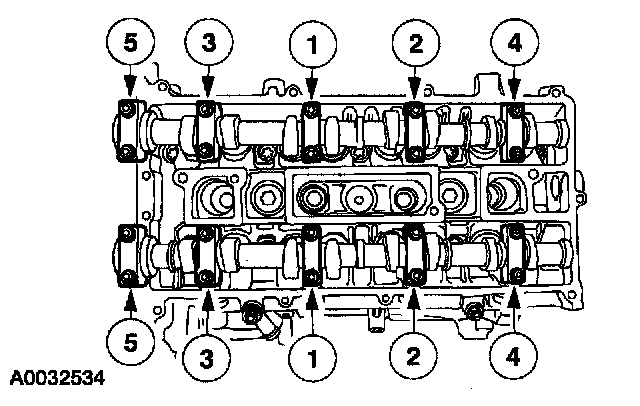 5 3 1 2 4

5 3 1 2 4

A0032534