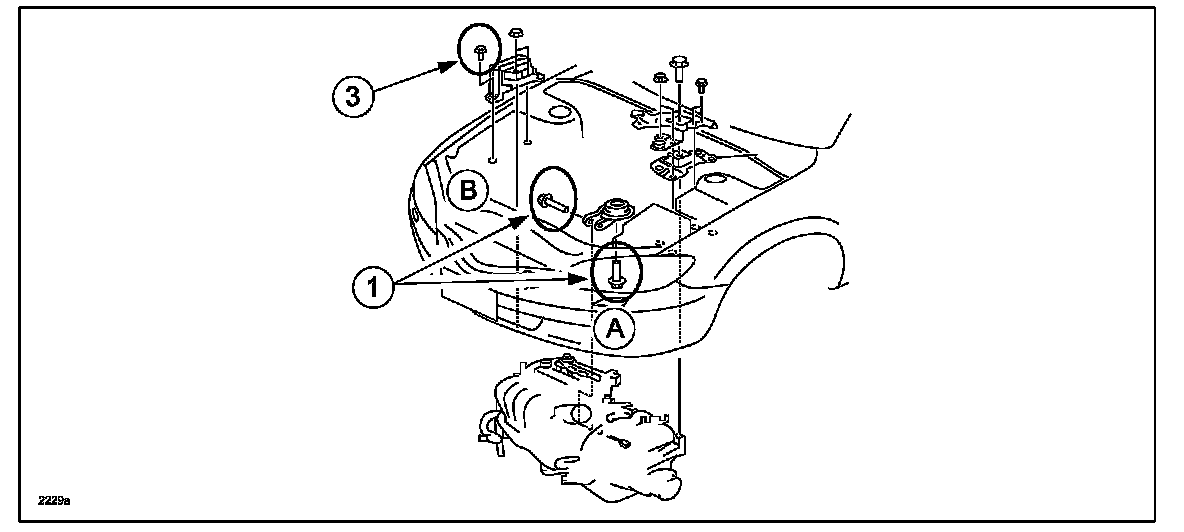 3

B

1

A

2229a