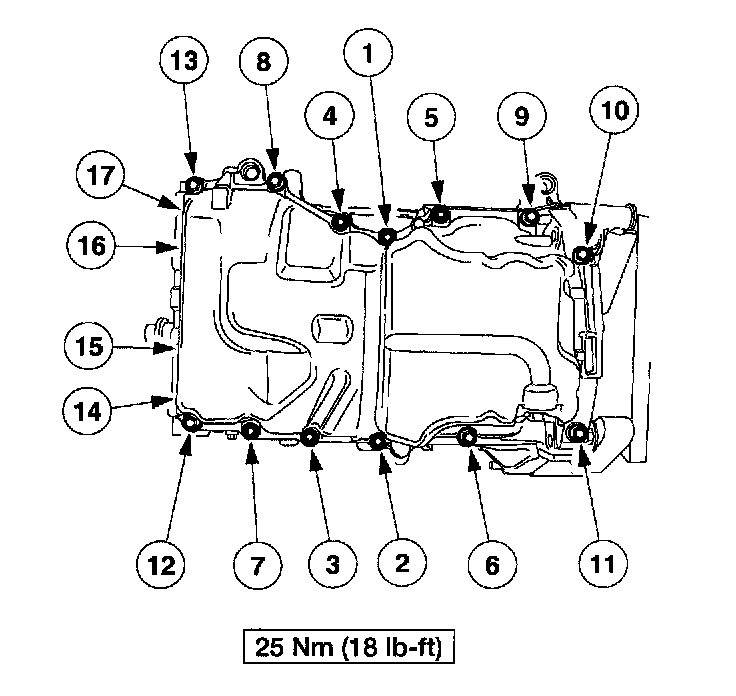 13
8
1
4
5
9
10
17
16
15
14
12
7
3
2
6
11

25 Nm (18 lb-ft)