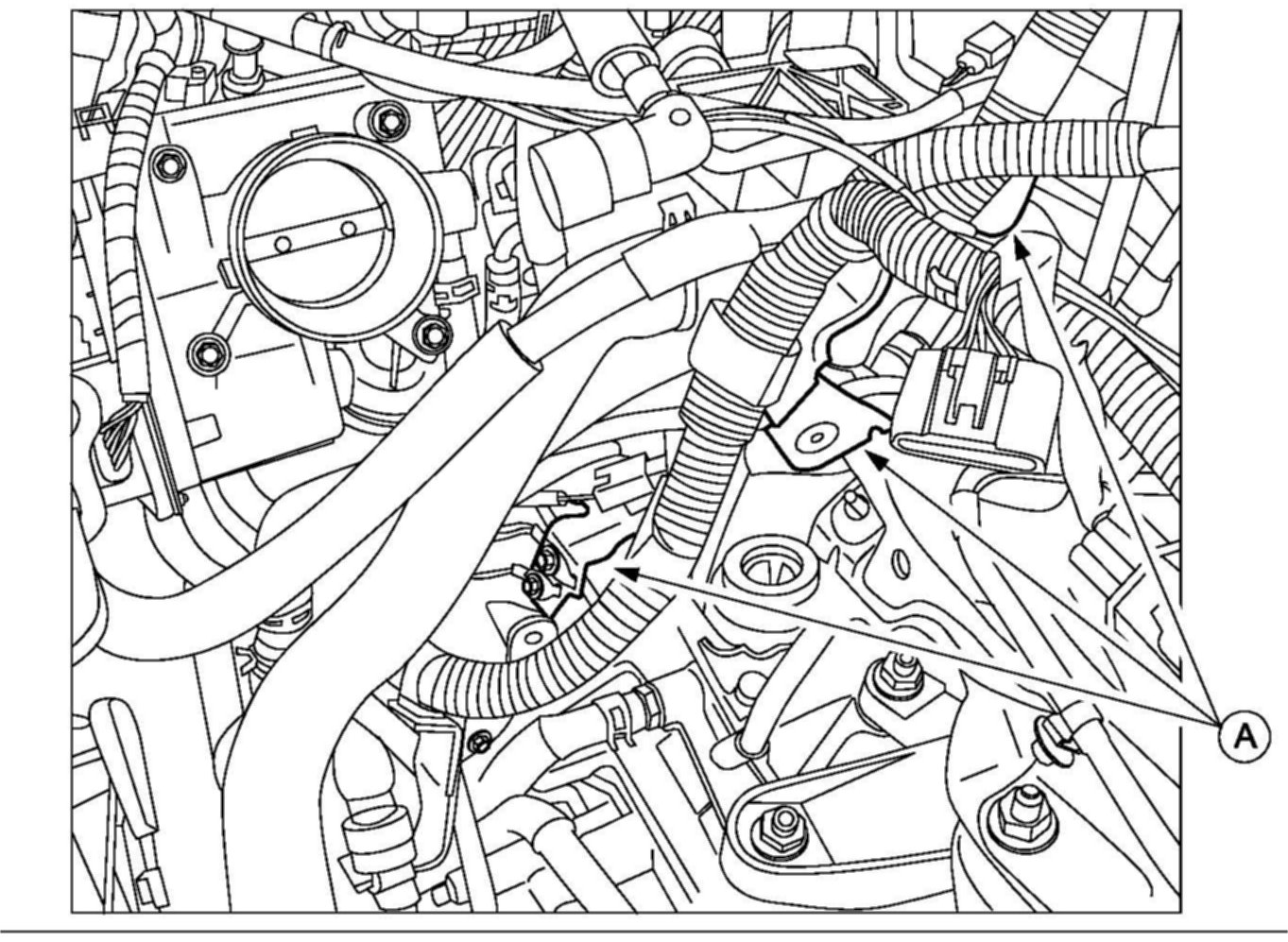 A