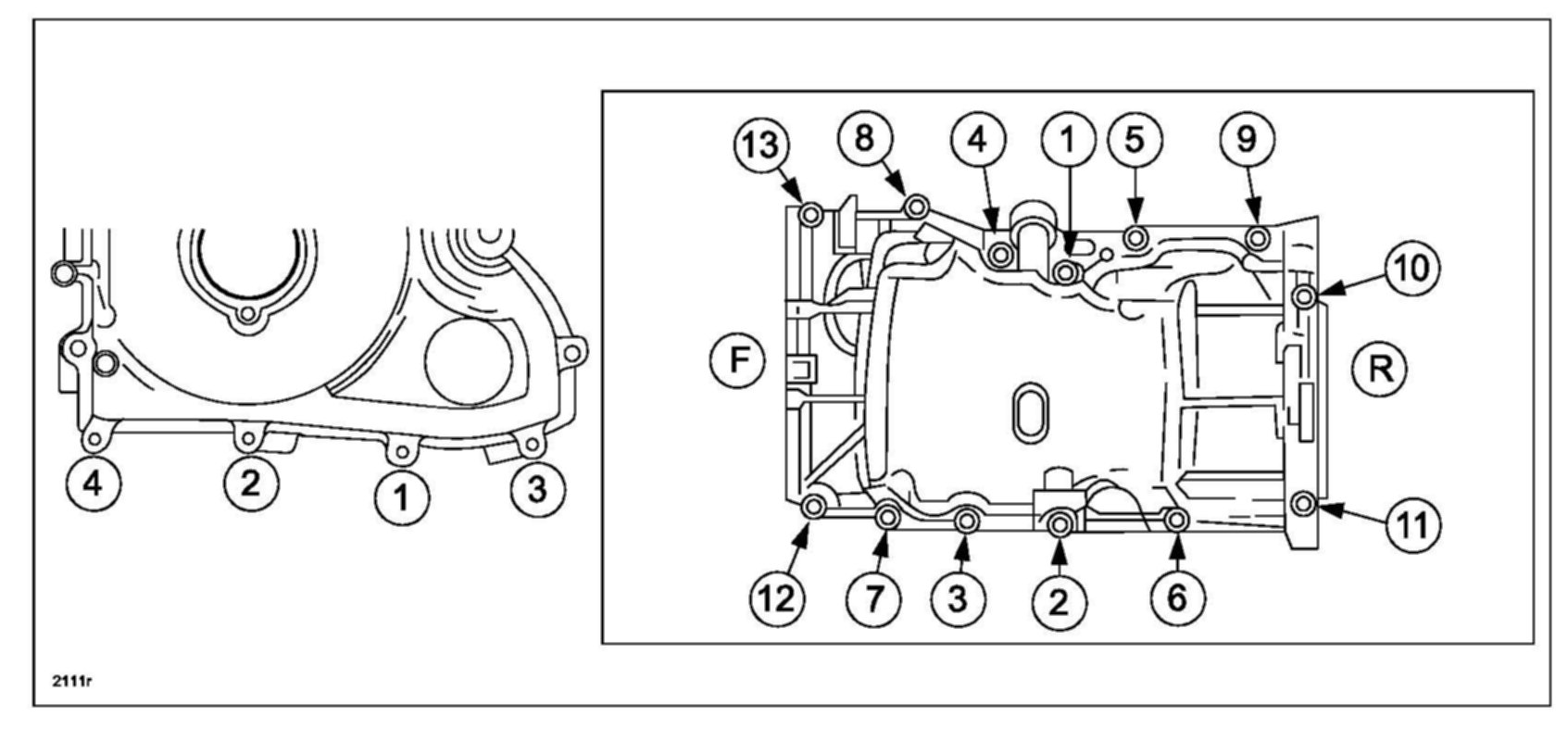 4 2 1 3

13 8 4 1 5 9

10

F

R

11

12 7 3 2 6

2111r