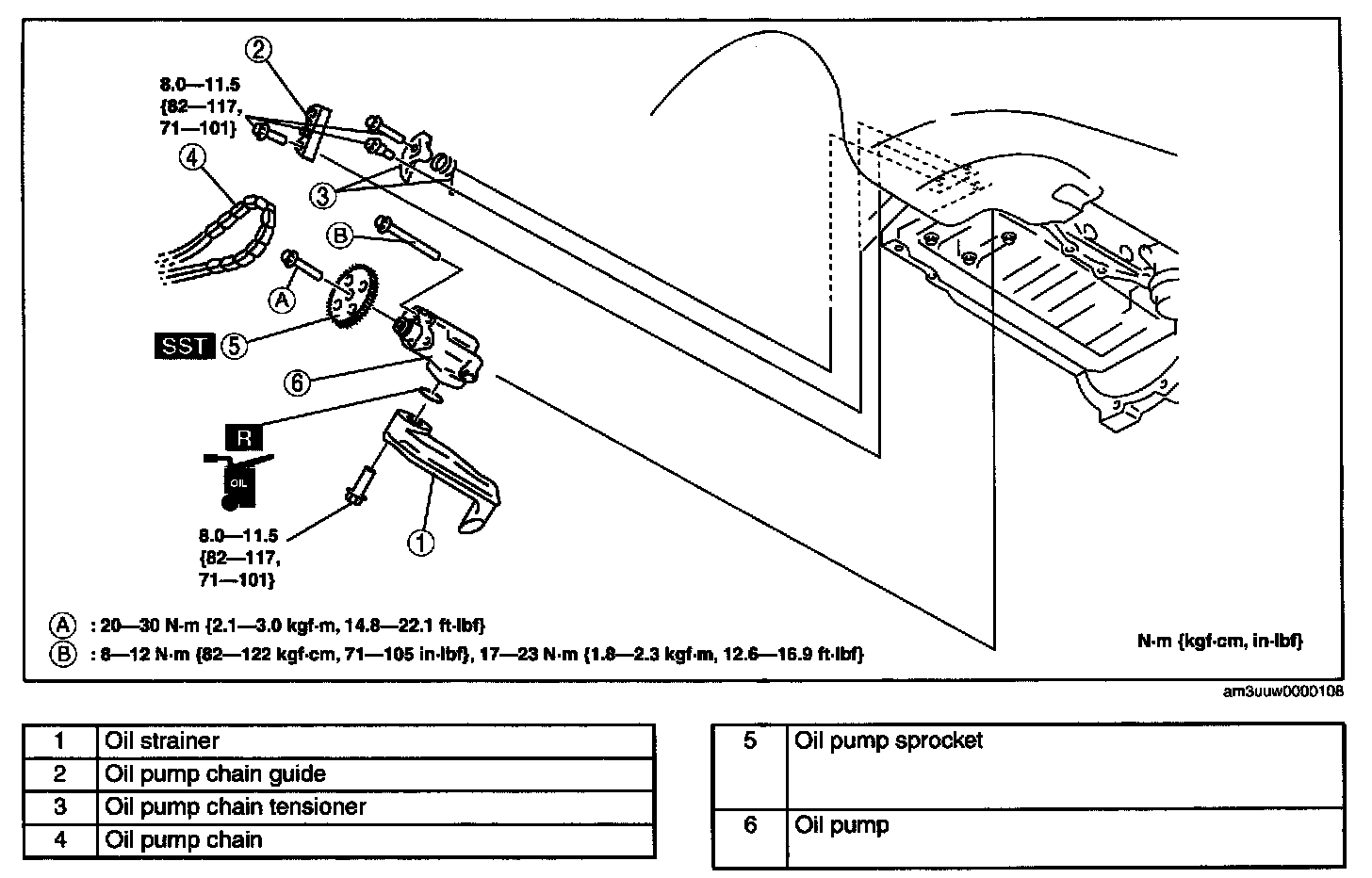 2
8.0—11.5
{82—117,
71—101}
4
3
B
A
SST 5
6
R
OIL
8.0—11.5
{82—117,
71—101}
1

A : 20—30 N·m {2.1—3.0 kgf·m, 14.8—22.1 ft·lbf}
B : 8—12 N·m {82—122 kgf·cm, 71—105 in·lbf}, 17—23 N·m {1.8—2.3 kgf·m, 12.6—16.9 ft·lbf}

N·m {kgf·cm, in·lbf}

am3uuw0000108

| 1 | Oil strainer |
|---|---|
| 2 | Oil pump chain guide |
| 3 | Oil pump chain tensioner |
| 4 | Oil pump chain |

| 5 | Oil pump sprocket |
|---|---|
| 6 | Oil pump |