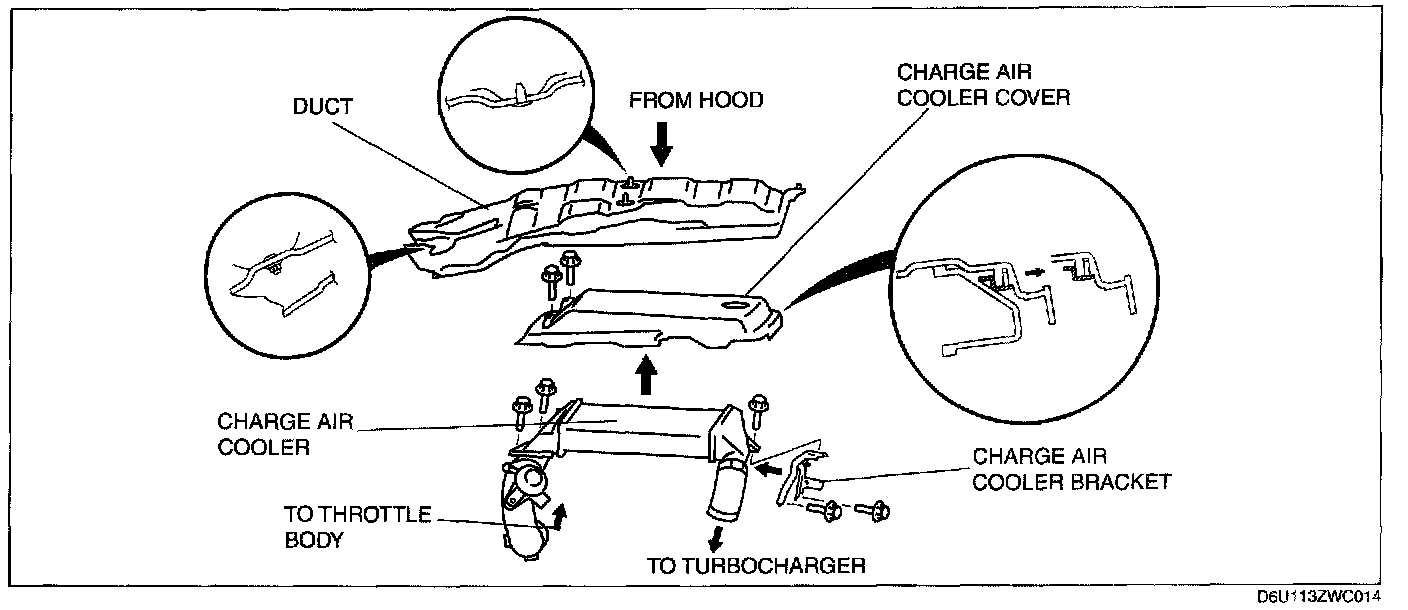 DUCT

FROM HOOD

CHARGE AIR COOLER COVER

CHARGE AIR COOLER

CHARGE AIR COOLER BRACKET

TO THROTTLE BODY

TO TURBOCHARGER

D6U113ZWC014