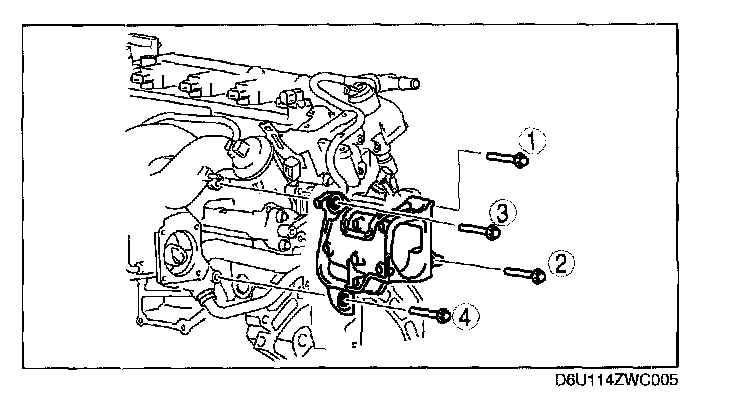 1
3
2
4
D6U114ZWC005