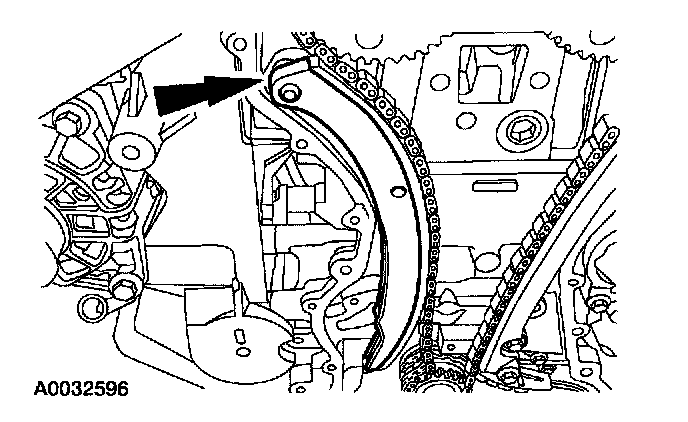 A0032596