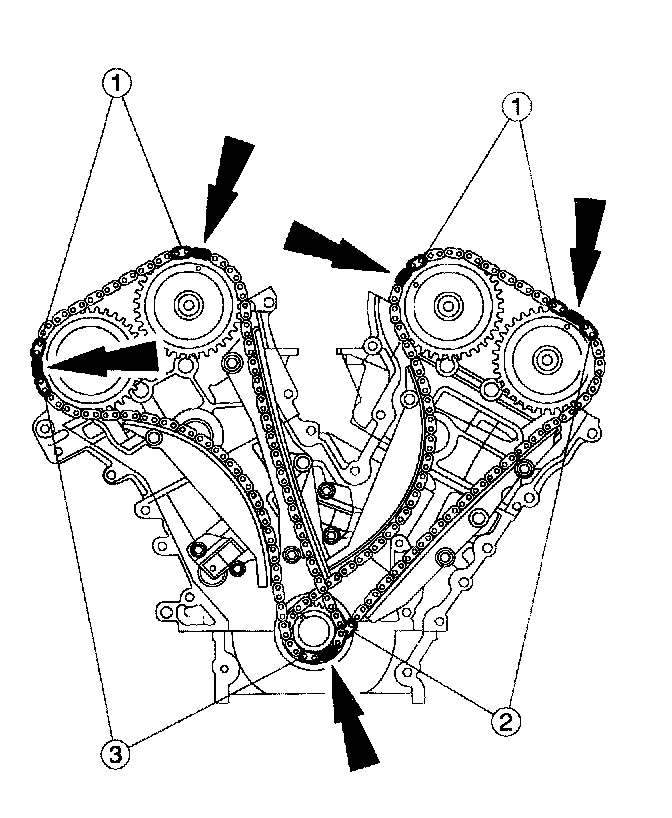 1
1
2
3