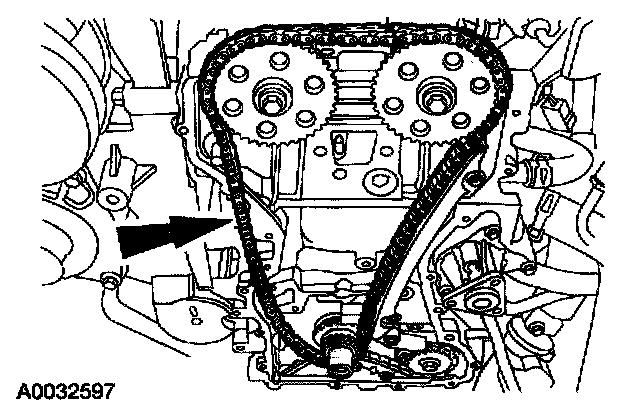 A0032597