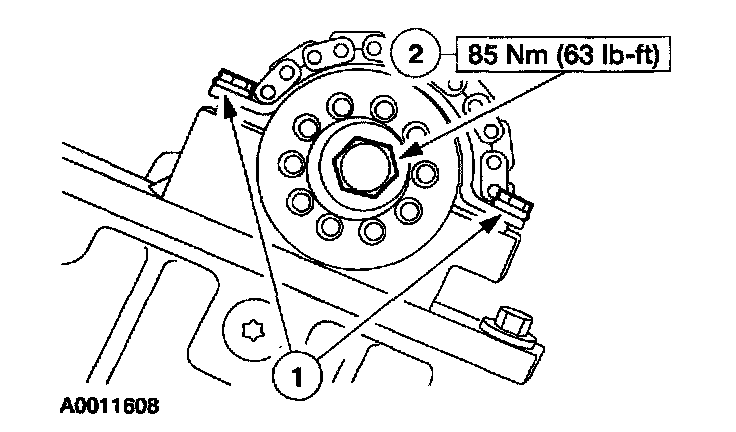 2
85 Nm (63 lb-ft)
1
A0011608