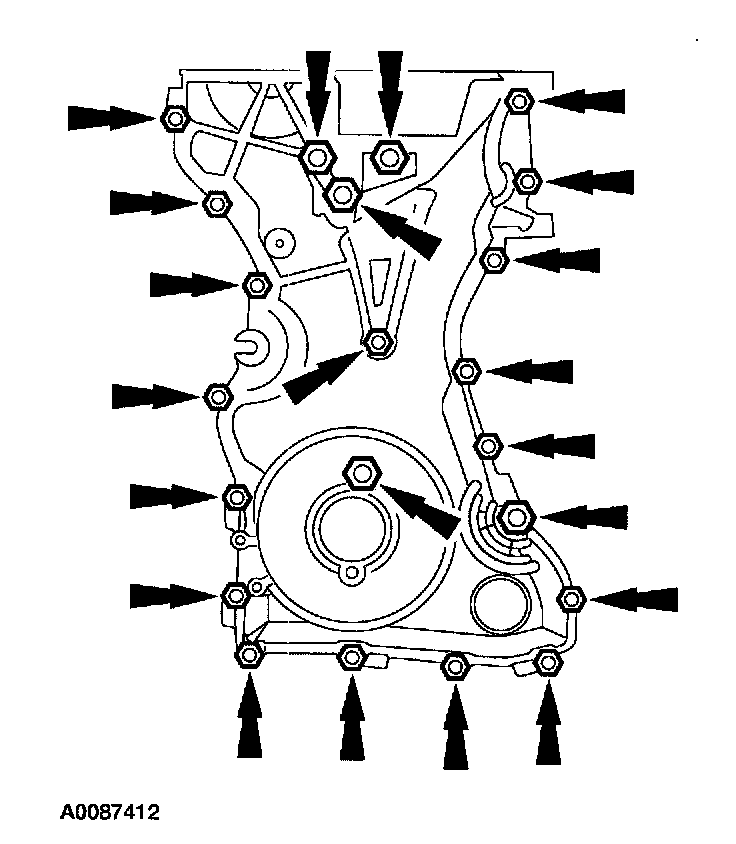 A0087412