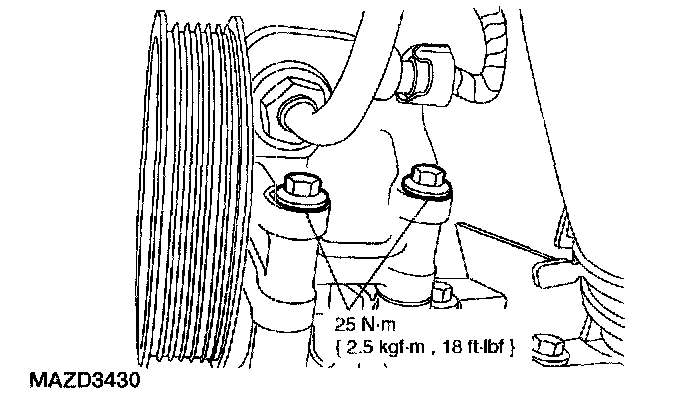 25 N·m
{ 2.5 kgf·m , 18 ft·lbf }

MAZD3430