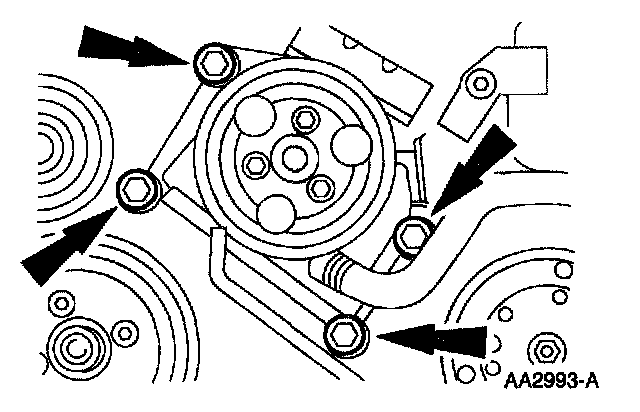 AA2993-A