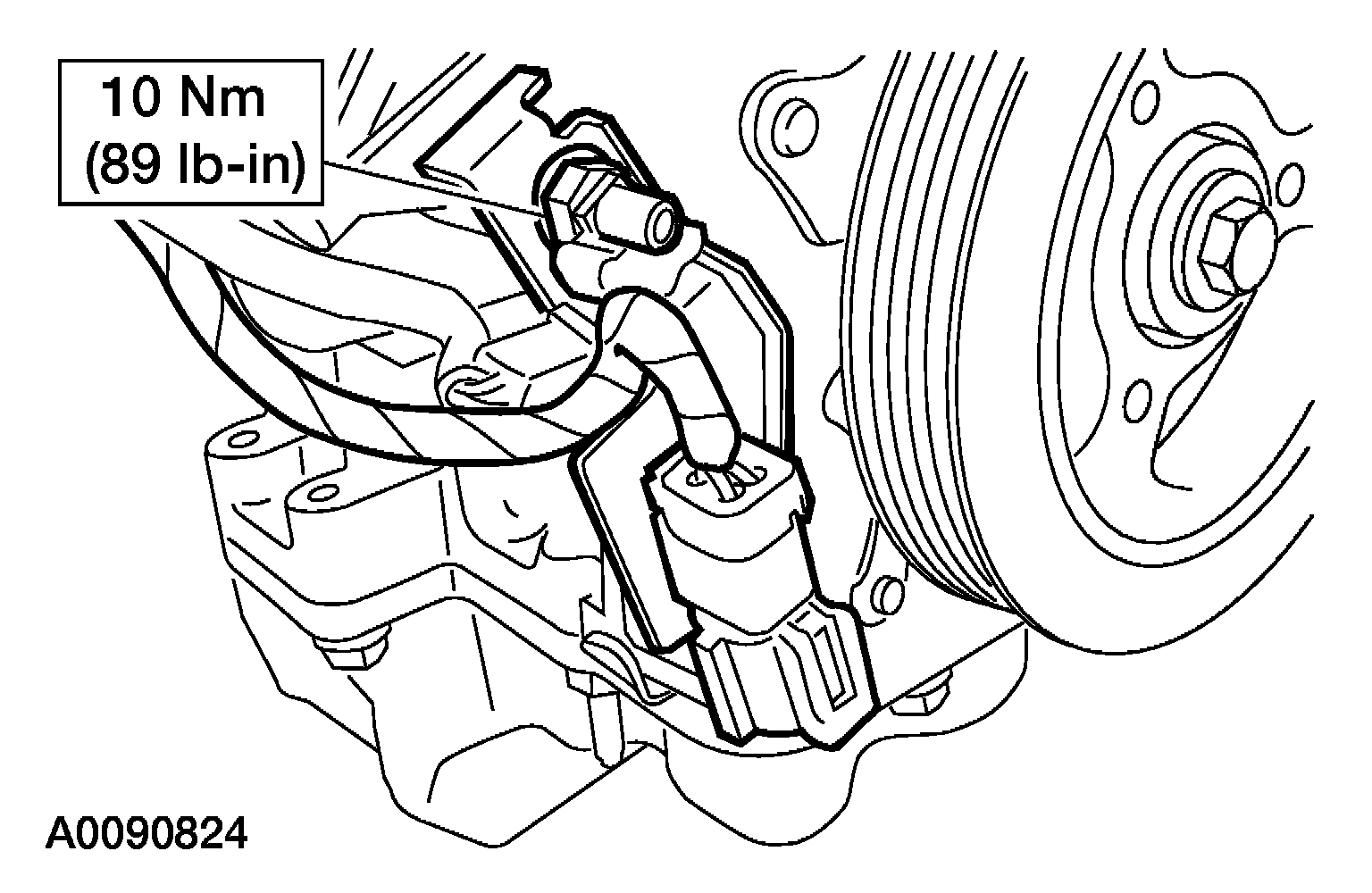 10 Nm
(89 lb-in)

A0090824