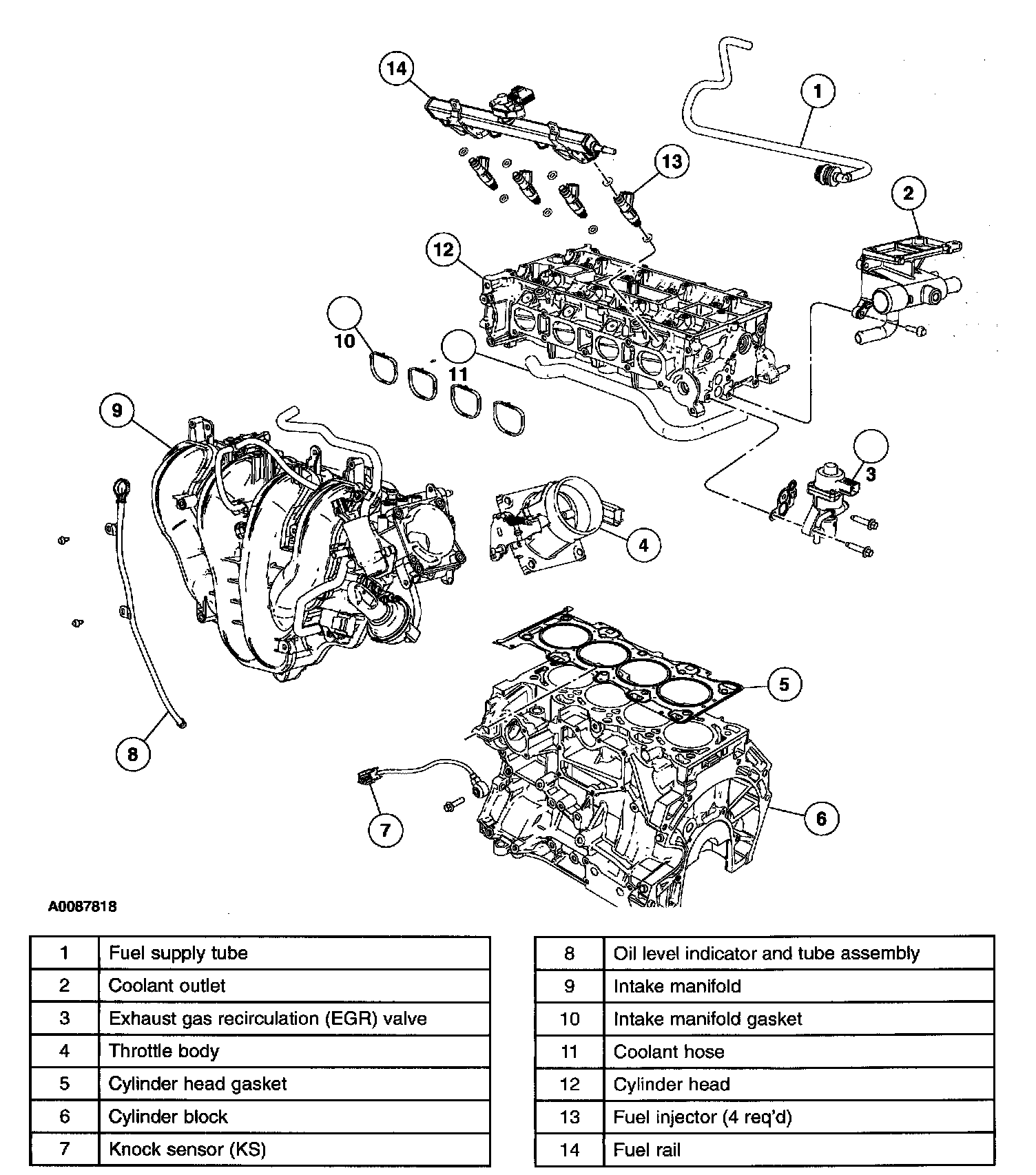 14

1

13

2

12

10

11

9

3

4

5

8

7

6

A0087818

| 1 | Fuel supply tube |
|---|---|
| 2 | Coolant outlet |
| 3 | Exhaust gas recirculation (EGR) valve |
| 4 | Throttle body |
| 5 | Cylinder head gasket |
| 6 | Cylinder block |
| 7 | Knock sensor (KS) |

| 8 | Oil level indicator and tube assembly |
|---|---|
| 9 | Intake manifold |
| 10 | Intake manifold gasket |
| 11 | Coolant hose |
| 12 | Cylinder head |
| 13 | Fuel injector (4 req'd) |
| 14 | Fuel rail |