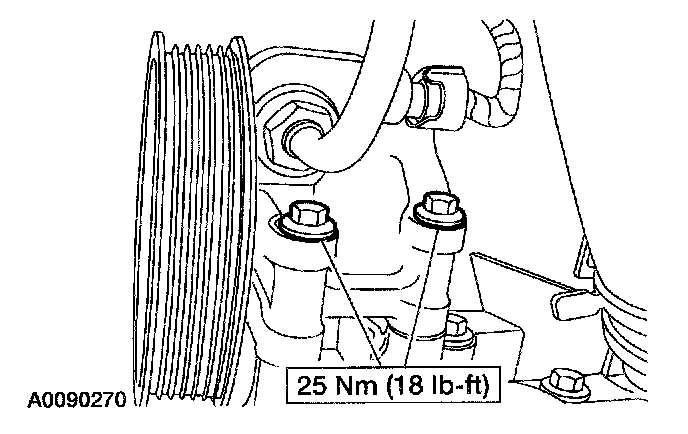 25 Nm (18 lb-ft)

A0090270