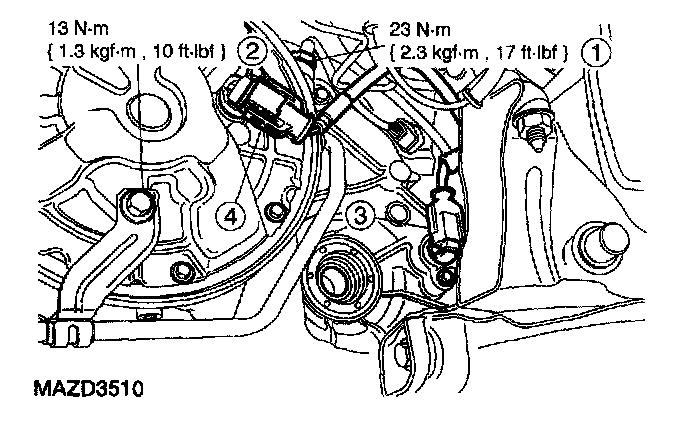 13 N·m
{ 1.3 kgf·m , 10 ft·lbf }

2

23 N·m
{ 2.3 kgf·m , 17 ft·lbf }

1

4

3

MAZD3510