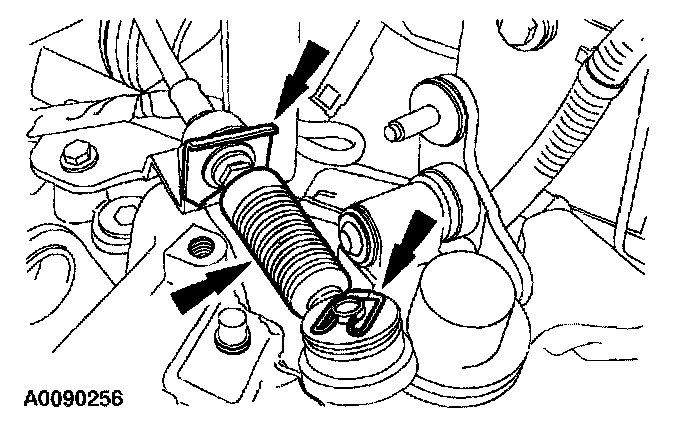 A0090256