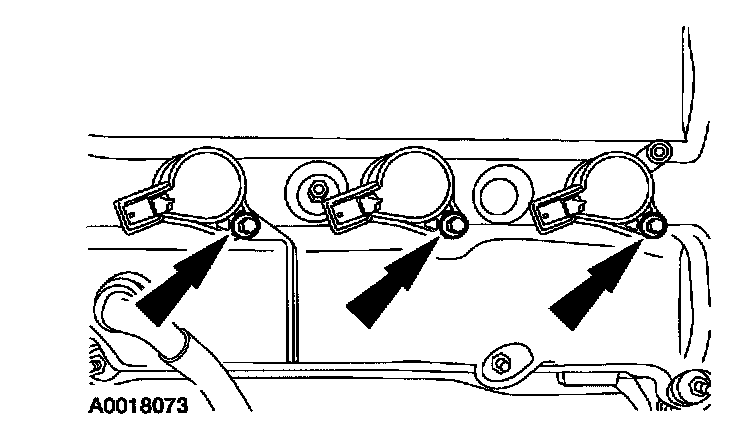 A0018073