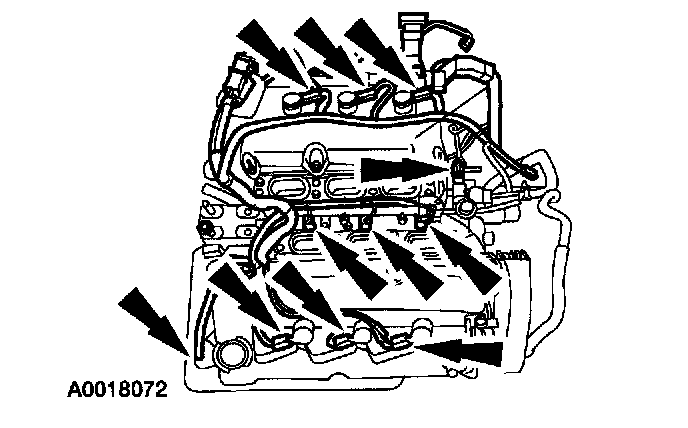 A0018072