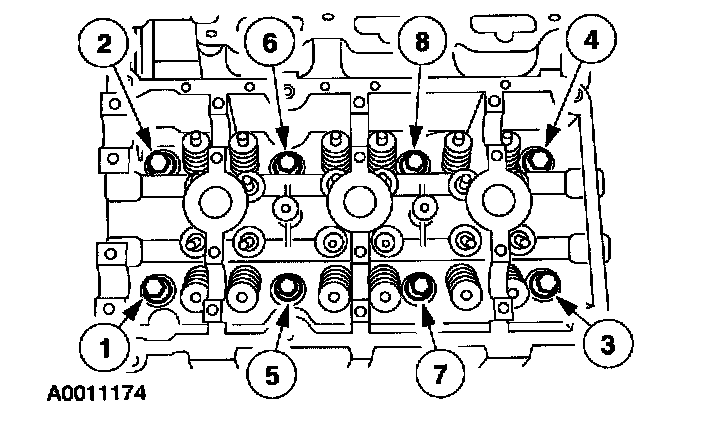 2
6
8
4
1
5
7
3
A0011174