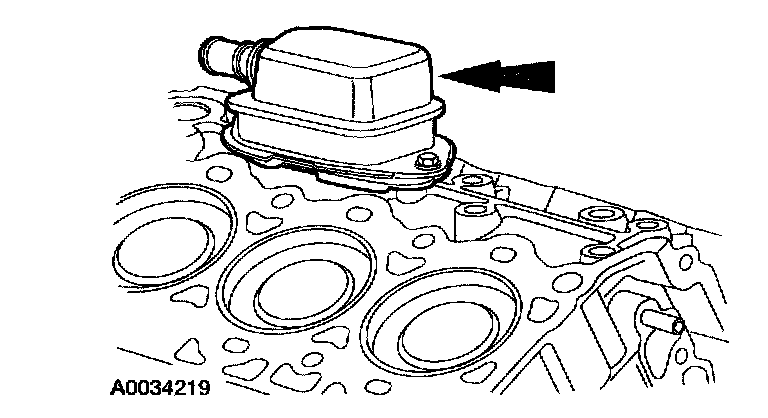 A0034219