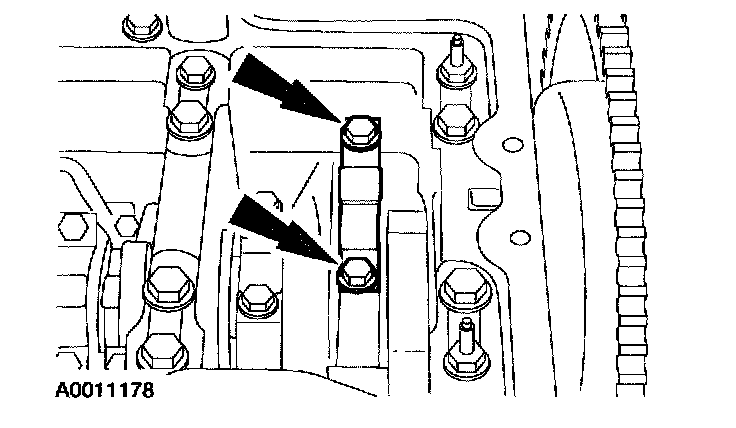 A0011178