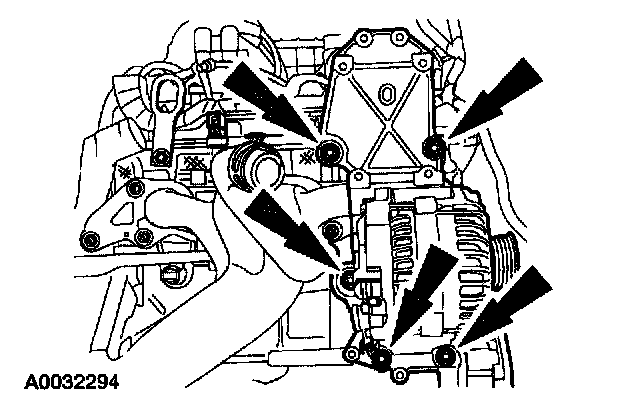 A0032294