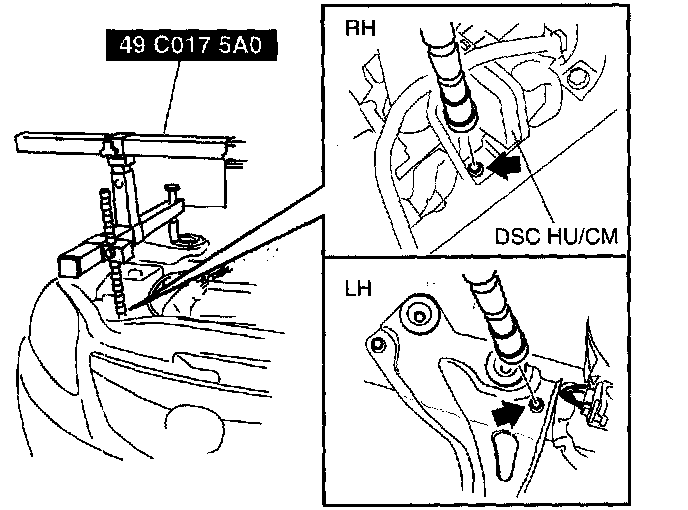 49 C017 5A0

RH

DSC HU/CM

LH