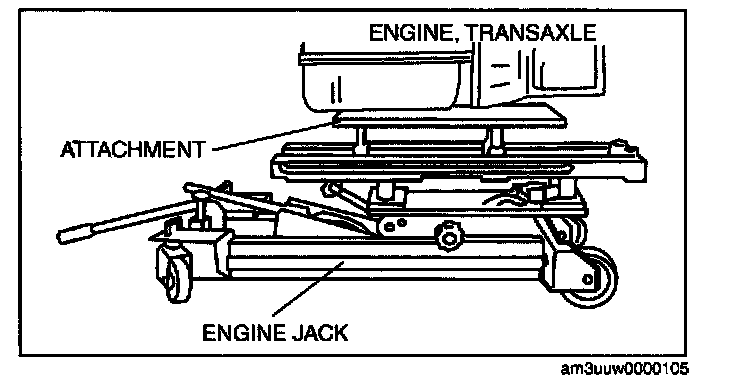 ENGINE, TRANSAXLE

ATTACHMENT

ENGINE JACK

am3uuw0000105