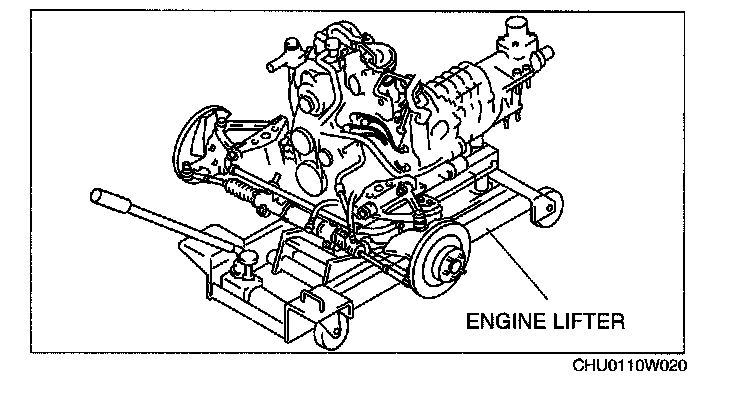 ENGINE LIFTER

CHU0110W020