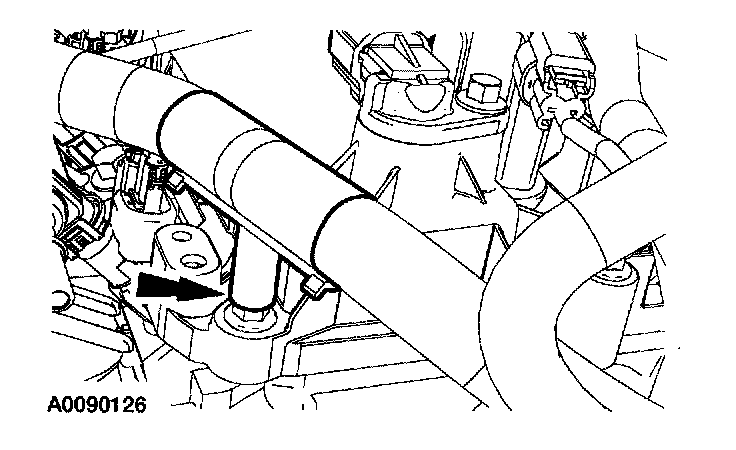 A0090126