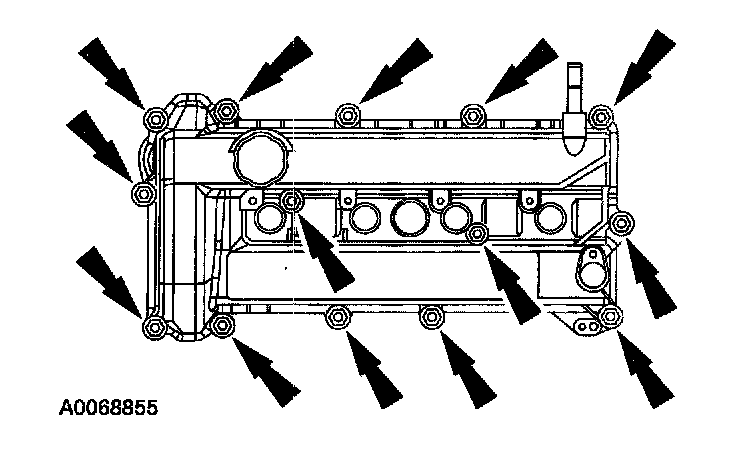 A0068855