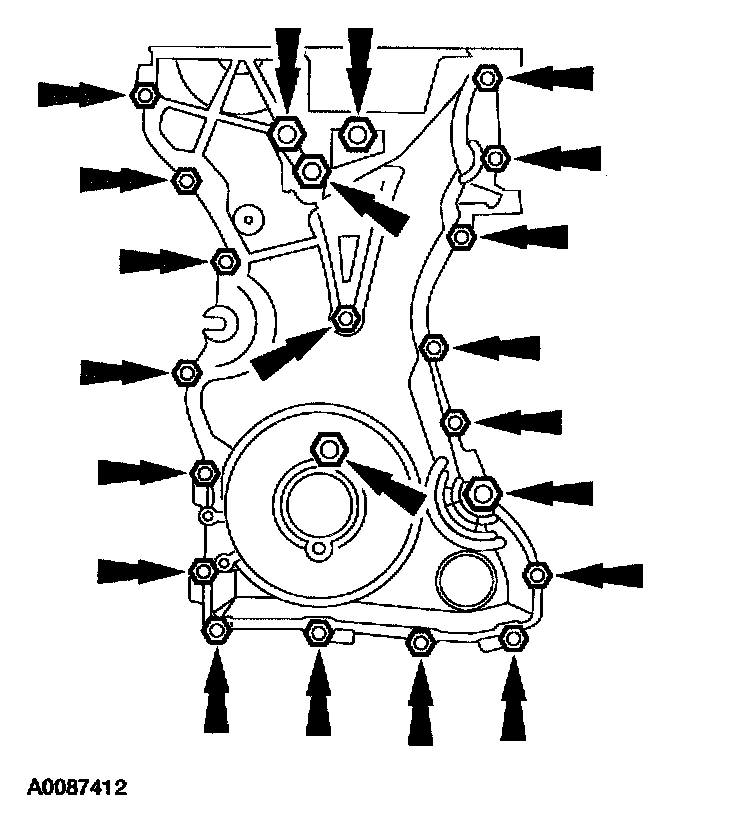 A0087412