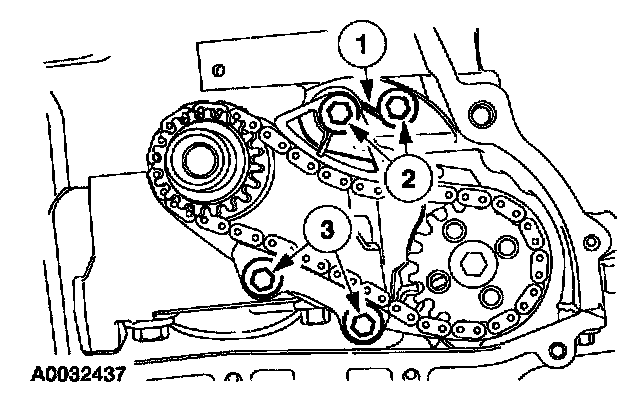 1
2
3
A0032437